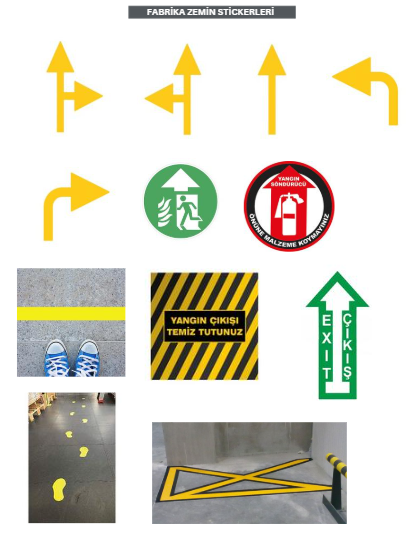 FABRİKA ZEMİN STİCKERLERİ

YANGIN SÖNDÜRÜCÜ

ÖNÜNE MALZEME KOYMAYINIZ

YANGIN ÇIKIŞI TEMİZ TUTUNUZ

EXIT

ÇIKIŞ